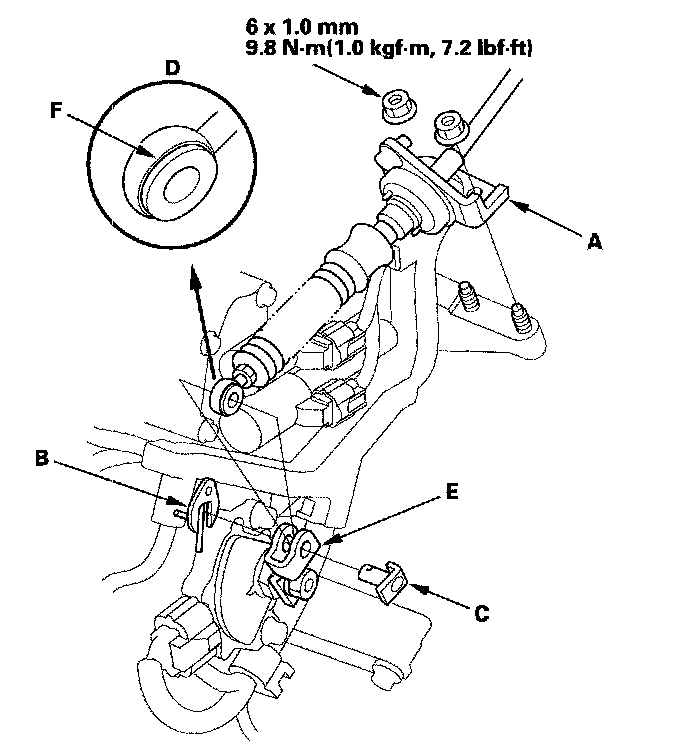 6 x 1.0 mm
9.8 N·m(1.0 kgf·m, 7.2 lbf·ft)

D

F

A

B

E

C