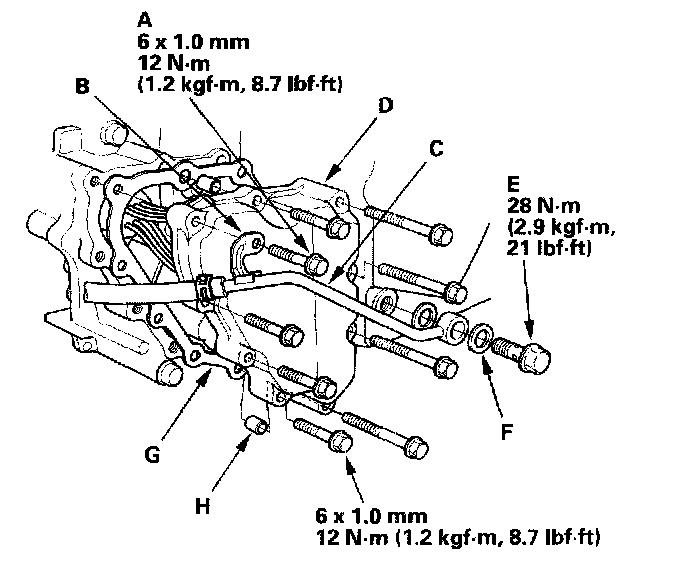 A
6 x 1.0 mm
12 N·m
(1.2 kgf·m, 8.7 lbf·ft)

B

D

C

E
28 N·m
(2.9 kgf·m,
21 lbf·ft)

F

G

H

6 x 1.0 mm
12 N·m (1.2 kgf·m, 8.7 lbf·ft)