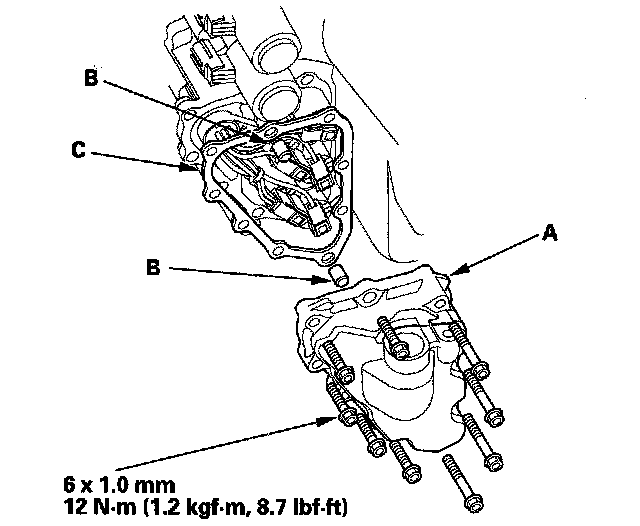 B

C

A

B

6 x 1.0 mm
12 N·m (1.2 kgf·m, 8.7 lbf·ft)