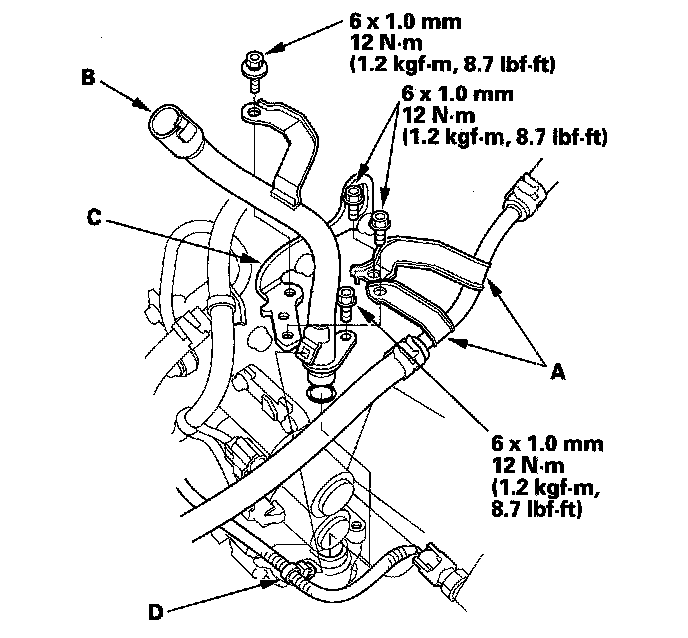 6 x 1.0 mm
12 N·m
(1.2 kgf·m, 8.7 lbf·ft)

B

6 x 1.0 mm
12 N·m
(1.2 kgf·m, 8.7 lbf·ft)

C

A

6 x 1.0 mm
12 N·m
(1.2 kgf·m,
8.7 lbf·ft)

D