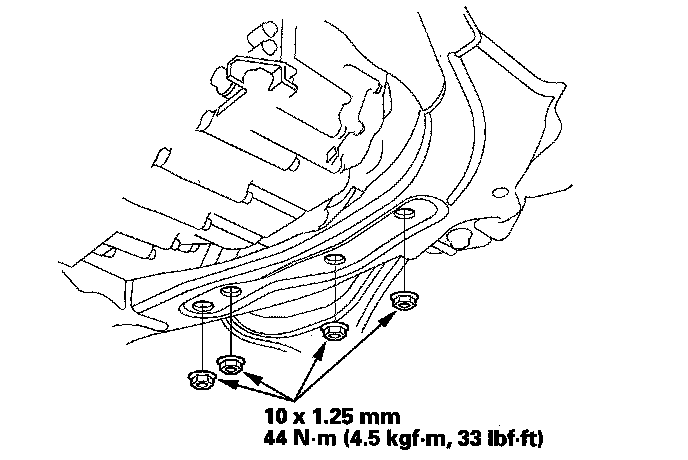 10 x 1.25 mm
44 N·m (4.5 kgf·m, 33 lbf·ft)