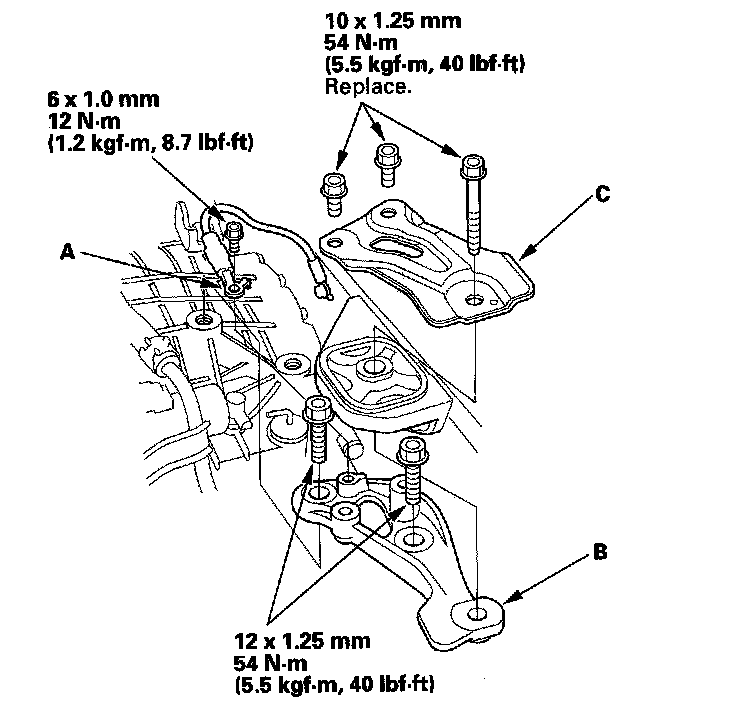 10 x 1.25 mm
54 N·m
(5.5 kgf·m, 40 lbf·ft)
Replace.

6 x 1.0 mm
12 N·m
(1.2 kgf·m, 8.7 lbf·ft)

C

A

B

12 x 1.25 mm
54 N·m
(5.5 kgf·m, 40 lbf·ft)