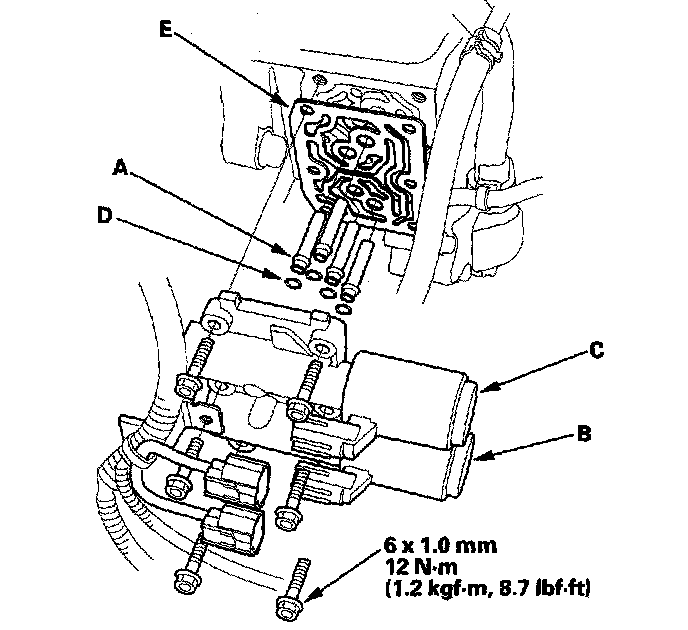 E

A

D

C

B

6 x 1.0 mm
12 N·m
(1.2 kgf·m, 8.7 lbf·ft)