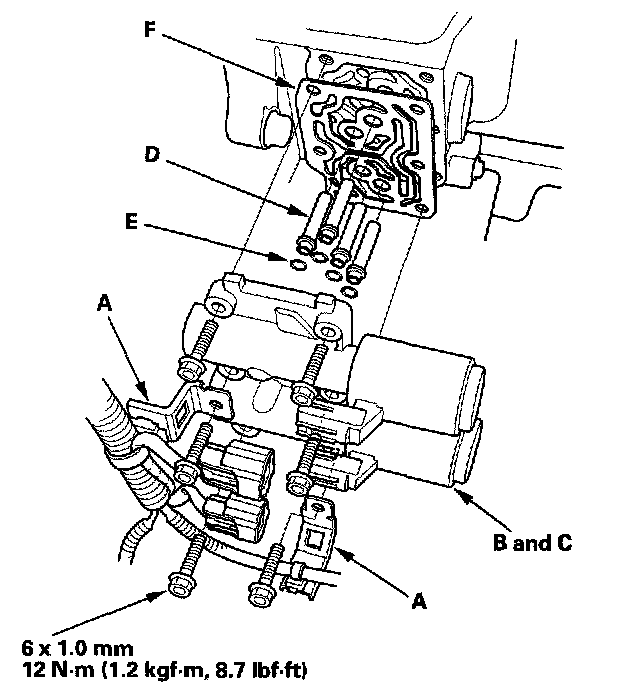 F

D

E

A

B and C

A

6 x 1.0 mm
12 N·m (1.2 kgf·m, 8.7 lbf·ft)