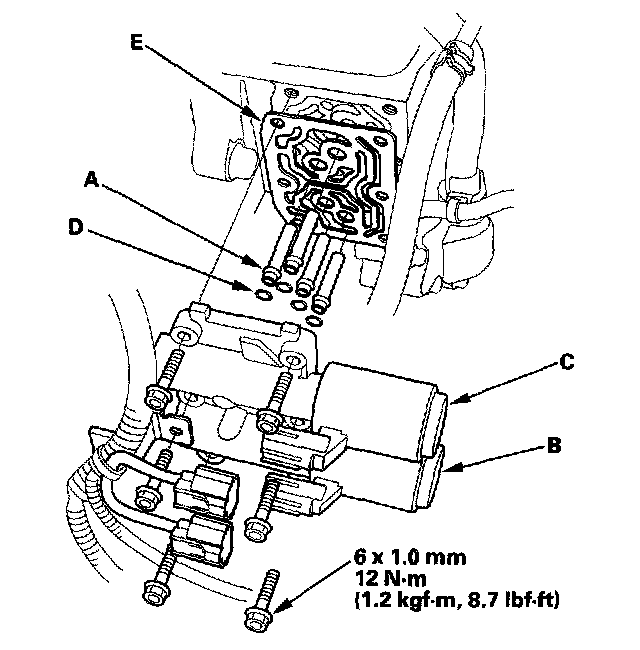 E

A

D

C

B

6 x 1.0 mm
12 N·m
(1.2 kgf·m, 8.7 lbf·ft)