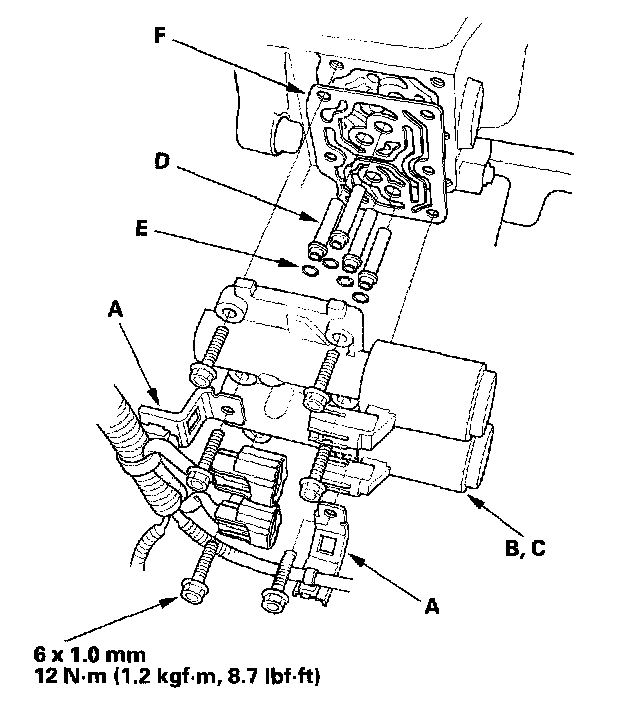 F

D

E

A

B, C

A

6 x 1.0 mm
12 N·m (1.2 kgf·m, 8.7 lbf·ft)