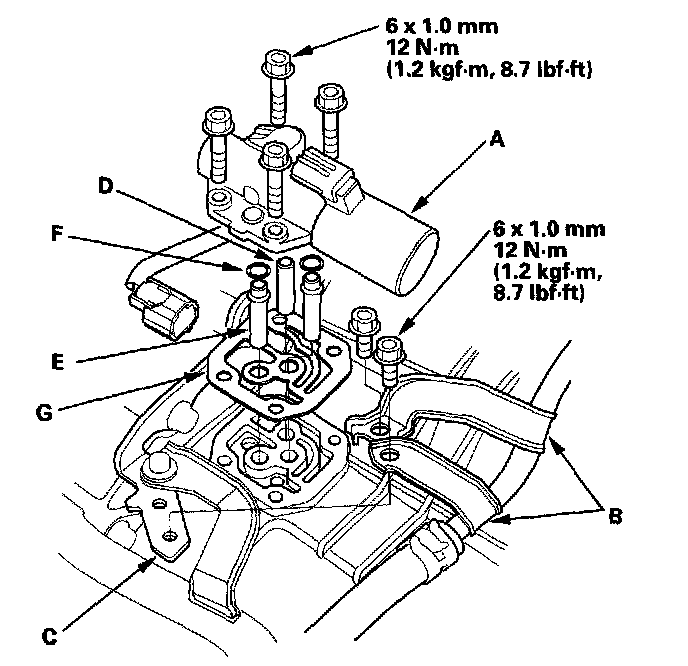 6 x 1.0 mm
12 N·m
(1.2 kgf·m, 8.7 lbf·ft)

A

D

F

6 x 1.0 mm
12 N·m
(1.2 kgf·m,
8.7 lbf·ft)

E

G

B

C