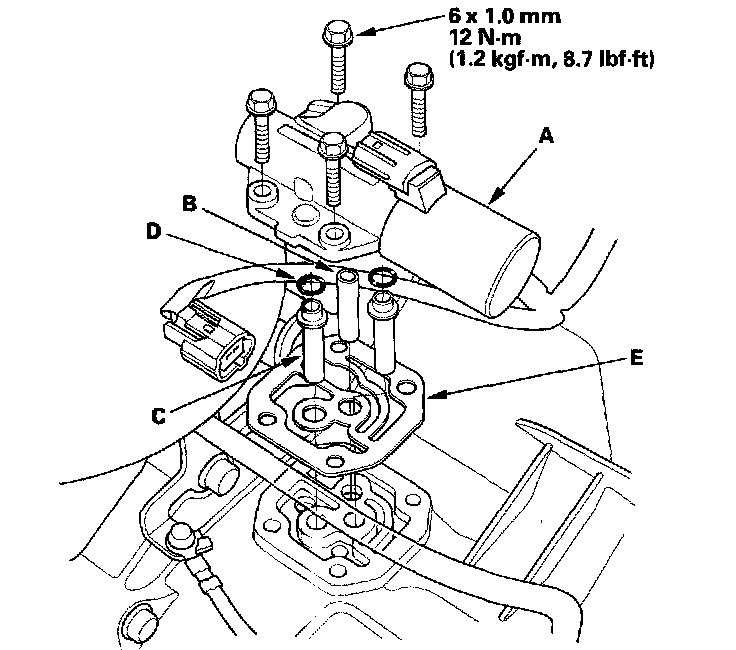 6 x 1.0 mm
12 N·m
(1.2 kgf·m, 8.7 lbf·ft)

A

B

D

E

C