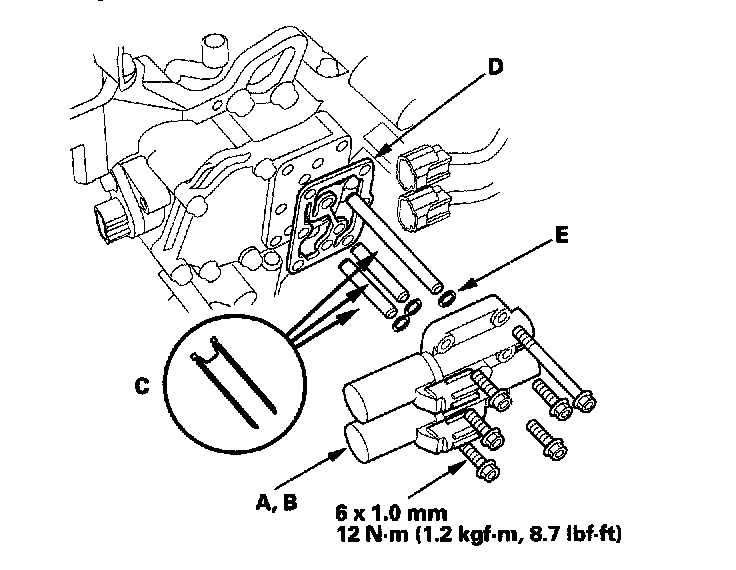 D

E

C

A, B

6 x 1.0 mm
12 N·m (1.2 kgf·m, 8.7 lbf·ft)