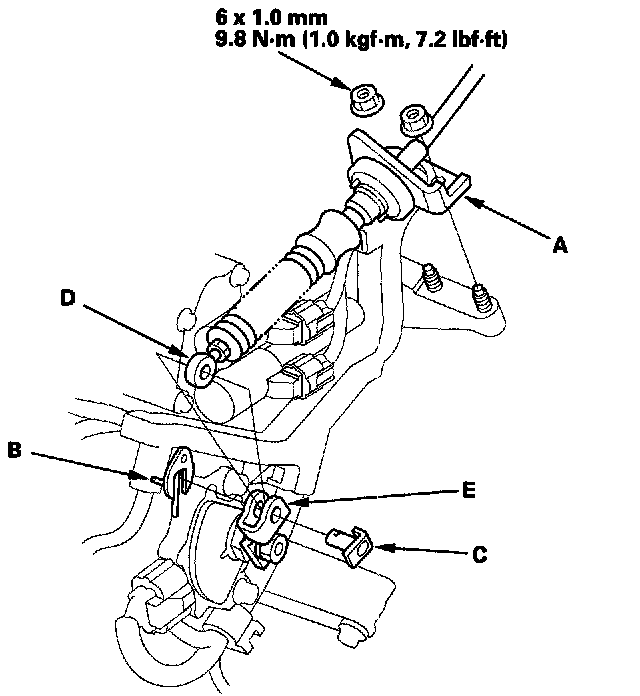 6 x 1.0 mm
9.8 N·m (1.0 kgf·m, 7.2 lbf·ft)

A

D

B

E

C