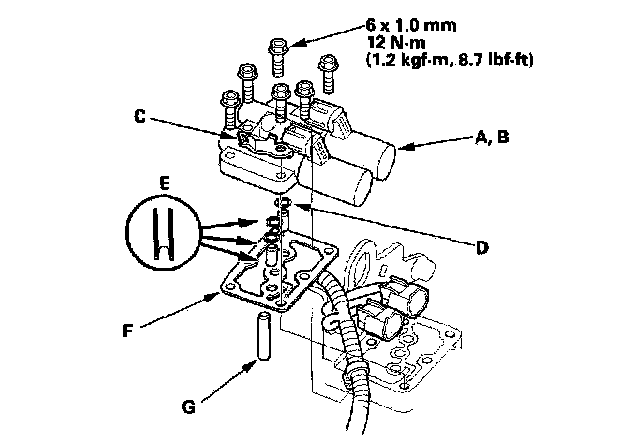 6 x 1.0 mm
12 N·m
(1.2 kgf·m, 8.7 lbf·ft)

C

A, B

E

D

F

G