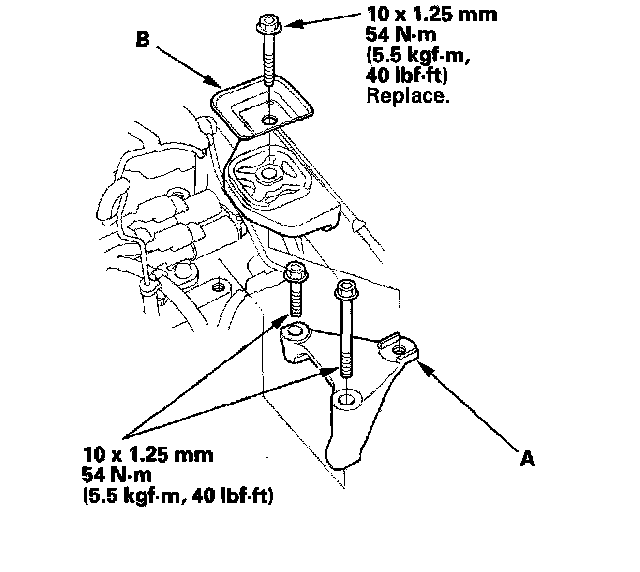 B

10 x 1.25 mm
54 N·m
(5.5 kgf·m,
40 lbf·ft)
Replace.

10 x 1.25 mm
54 N·m
(5.5 kgf·m, 40 lbf·ft)

A