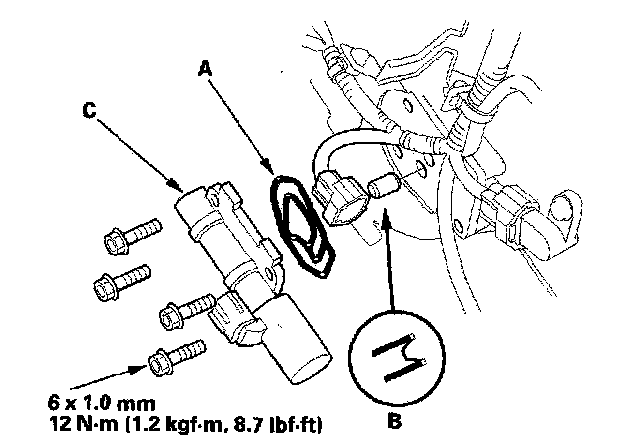 A

C

6 x 1.0 mm
12 N·m (1.2 kgf·m, 8.7 lbf·ft)

B