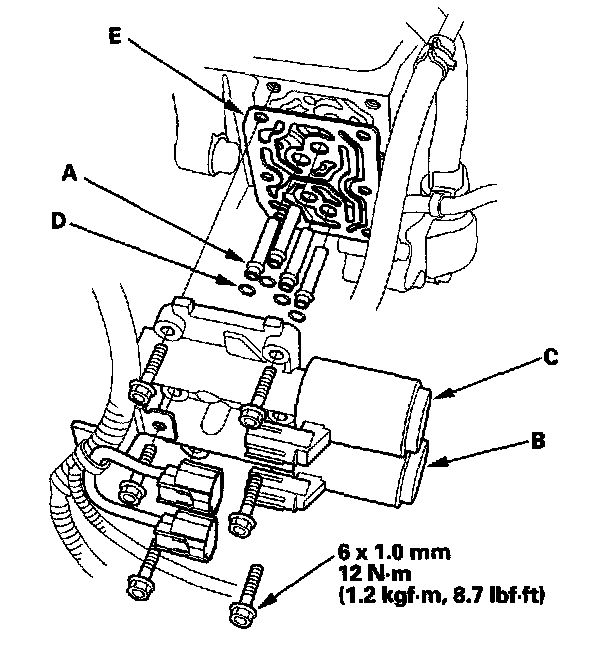 E

A

D

C

B

6 x 1.0 mm
12 N·m
(1.2 kgf·m, 8.7 lbf·ft)