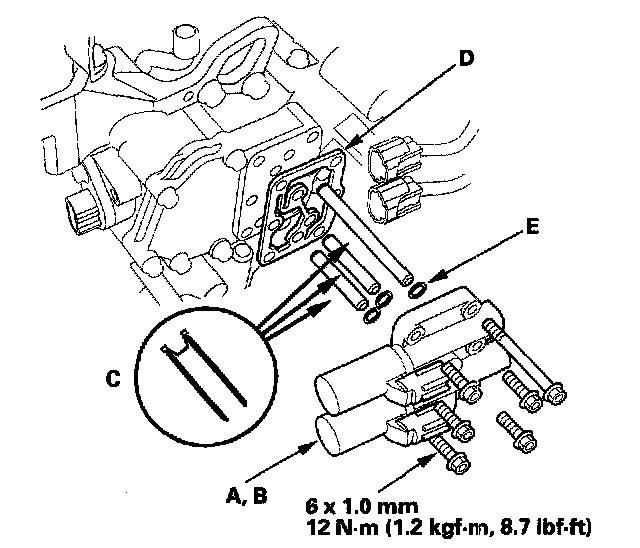 D

E

C

A, B

6 x 1.0 mm
12 N·m (1.2 kgf·m, 8.7 lbf·ft)