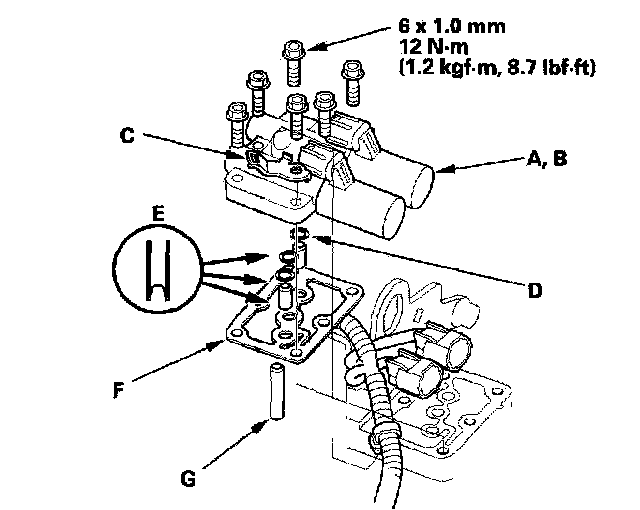 6 x 1.0 mm
12 N·m
(1.2 kgf·m, 8.7 lbf·ft)

C

A, B

E

D

F

G