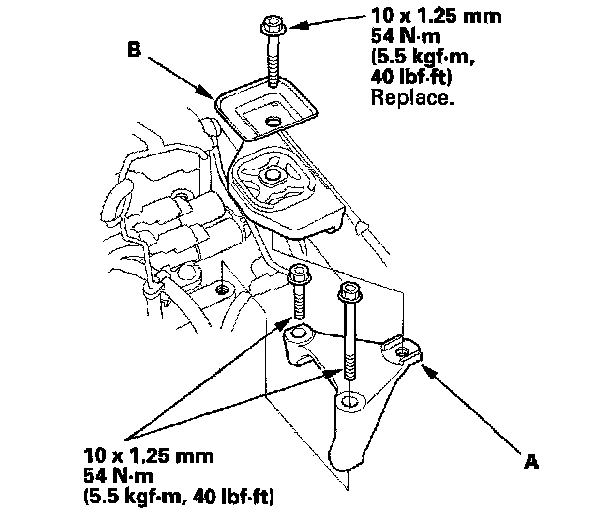 10 x 1.25 mm
54 N·m
(5.5 kgf·m,
40 lbf·ft)
Replace.

B

10 x 1.25 mm
54 N·m
(5.5 kgf·m, 40 lbf·ft)

A