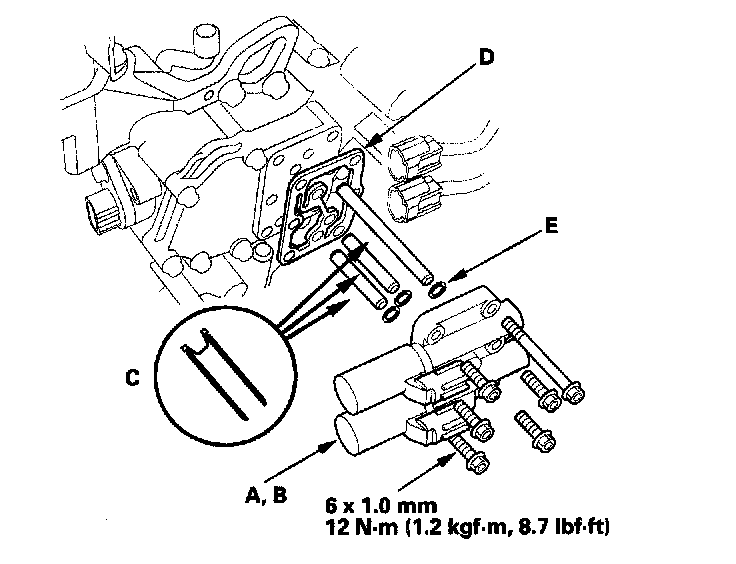 D

E

C

A, B

6 x 1.0 mm
12 N·m (1.2 kgf·m, 8.7 lbf·ft)