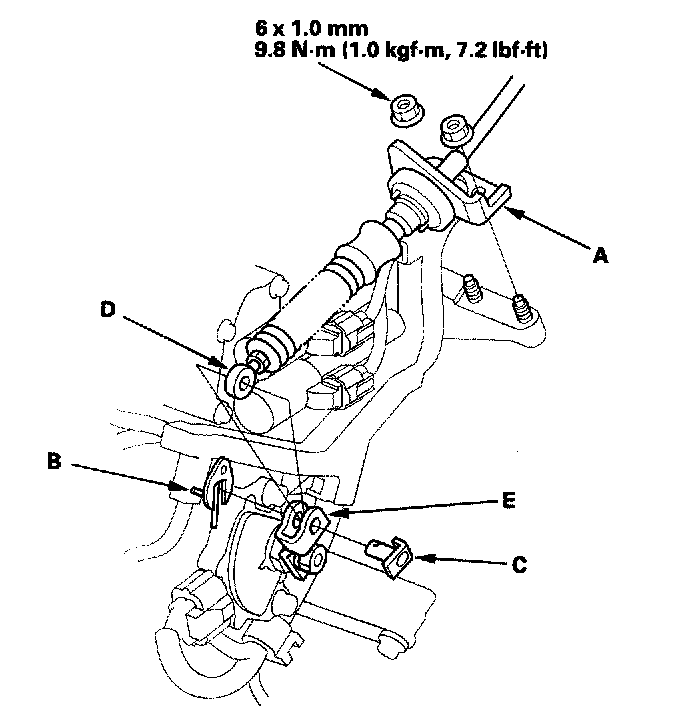 6 x 1.0 mm
9.8 N·m (1.0 kgf·m, 7.2 lbf·ft)

A

D

B

E

C