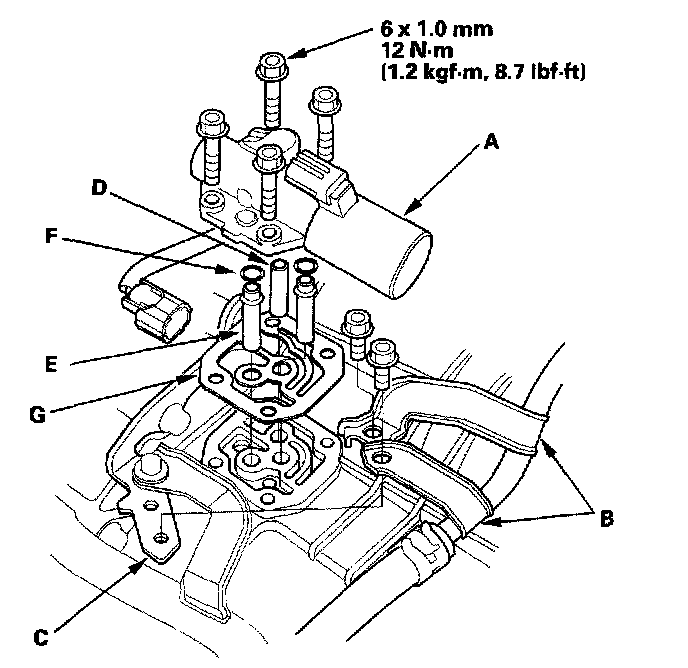 6 x 1.0 mm
12 N·m
(1.2 kgf·m, 8.7 lbf·ft)

A

D

F

E

G

B

C