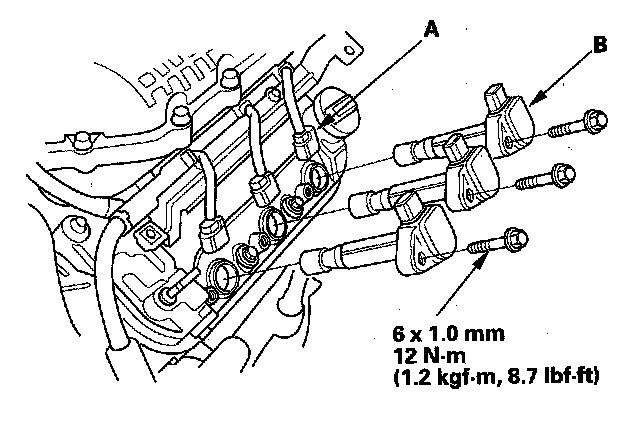 A

B

6 x 1.0 mm
12 N·m
(1.2 kgf·m, 8.7 lbf·ft)