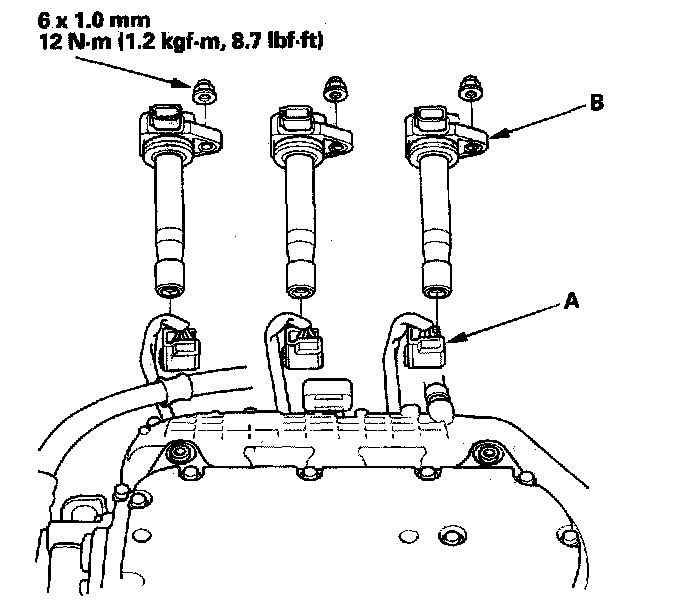 6 x 1.0 mm
12 N·m (1.2 kgf·m, 8.7 lbf·ft)

B

A