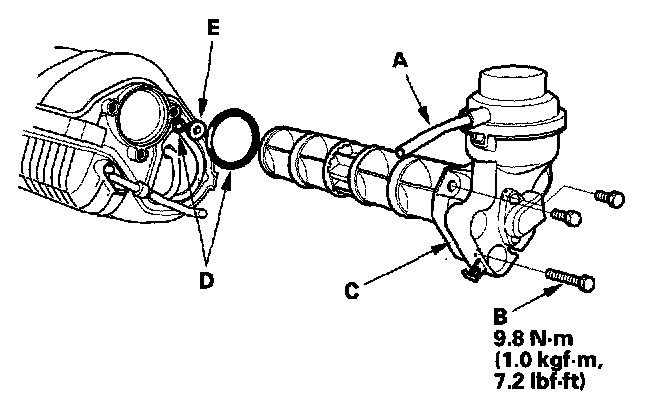 E

A

D

C

B
9.8 N·m
(1.0 kgf·m,
7.2 lbf·ft)