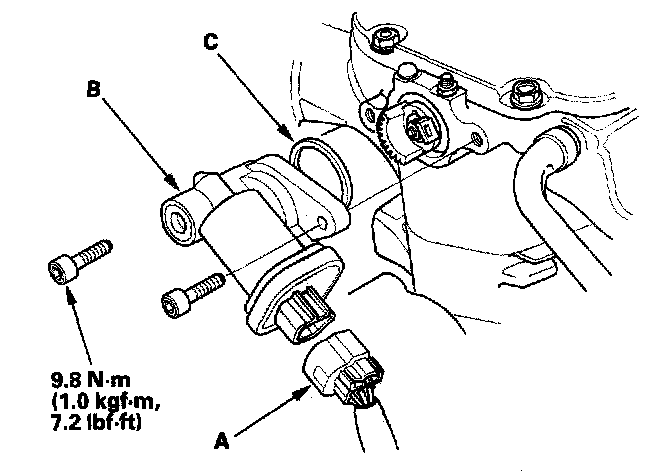 C

B

9.8 N·m
(1.0 kgf·m,
7.2 lbf·ft)

A