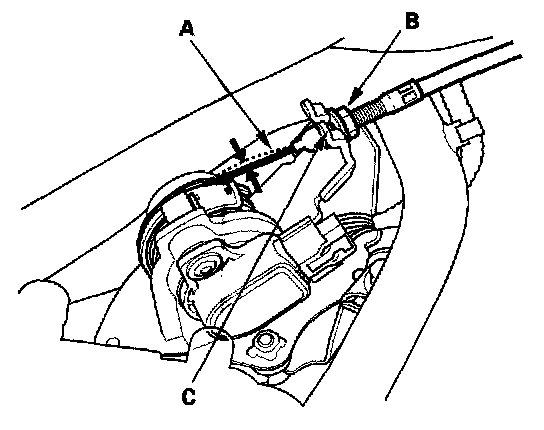 A
B
C