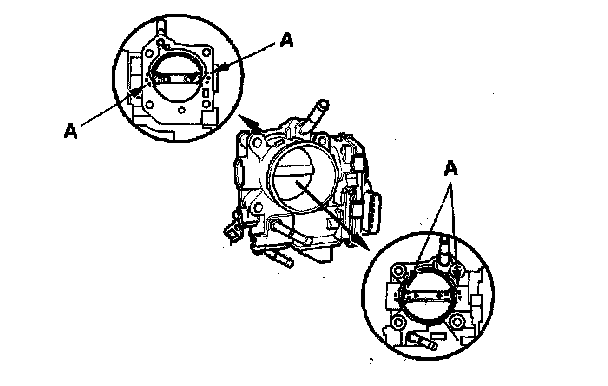 A
A
A