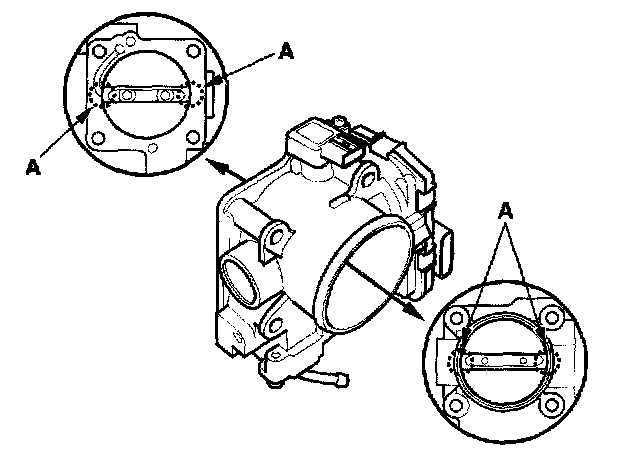 A

A

A