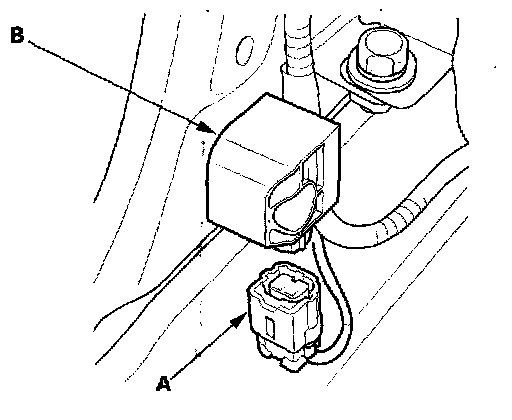 B

A