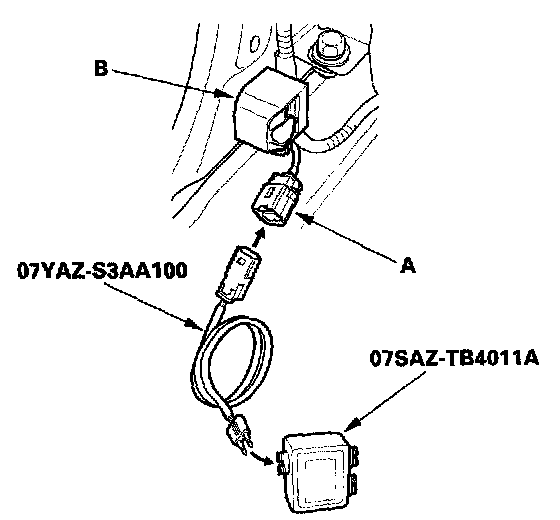 B

A

07YAZ-S3AA100

07SAZ-TB4011A