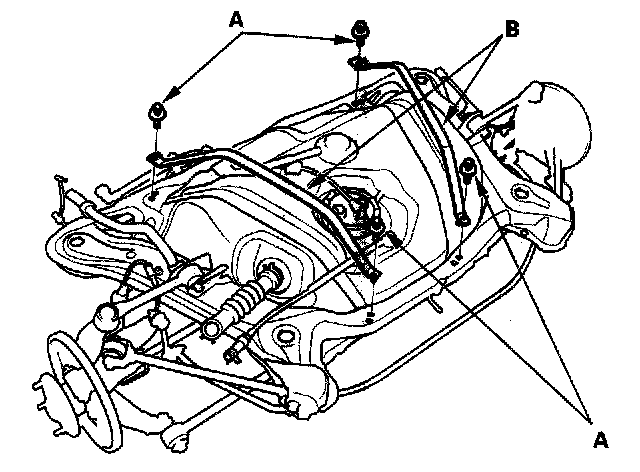 A

B

A