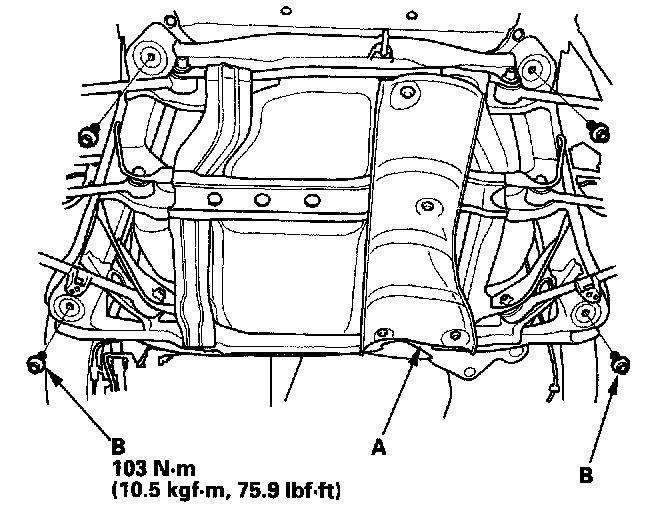 B
103 N·m
(10.5 kgf·m, 75.9 lbf·ft)

A

B