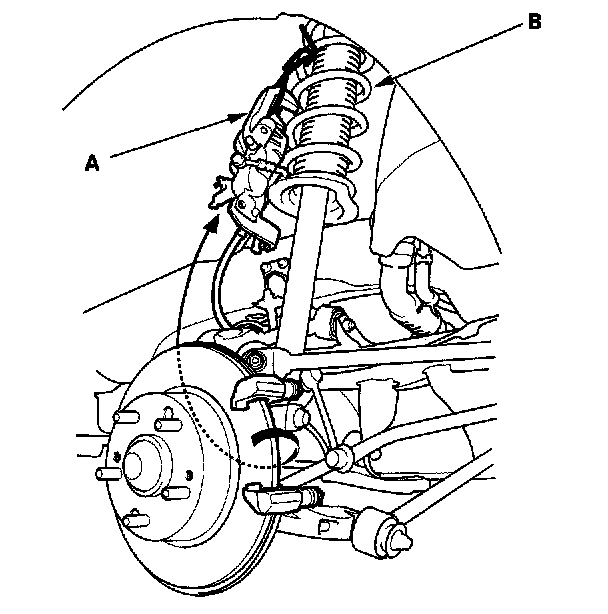 B

A