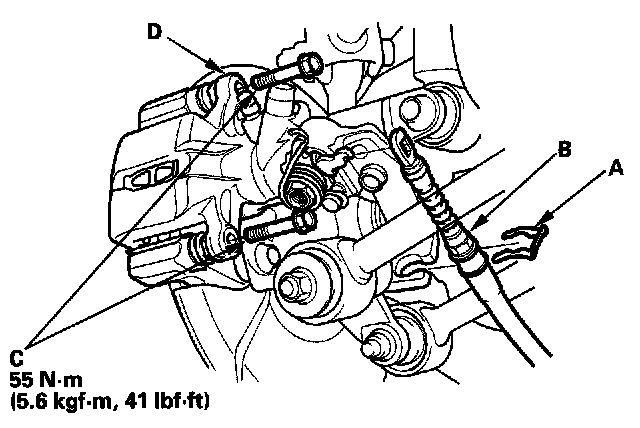 D

B

A

C
55 N·m
(5.6 kgf·m, 41 lbf·ft)