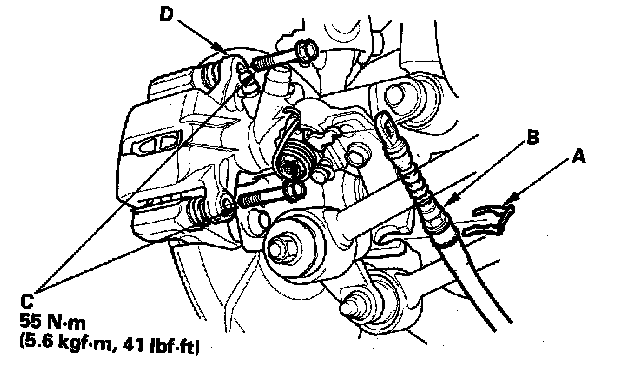 D

B

A

C
55 N·m
(5.6 kgf·m, 41 lbf·ft)