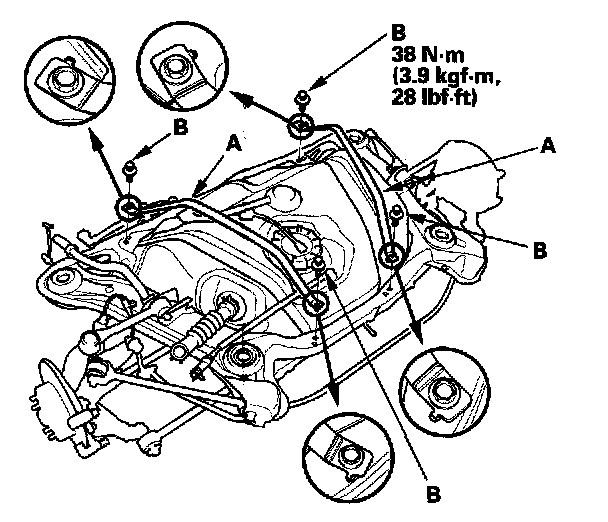 B
38 N·m
(3.9 kgf·m,
28 lbf·ft)

B

A

A

B

B