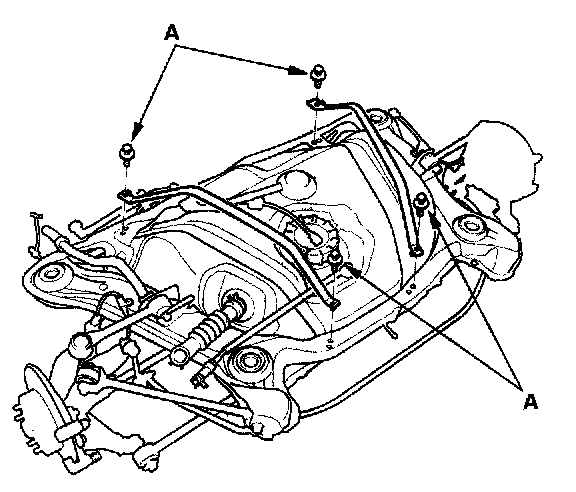 A

A