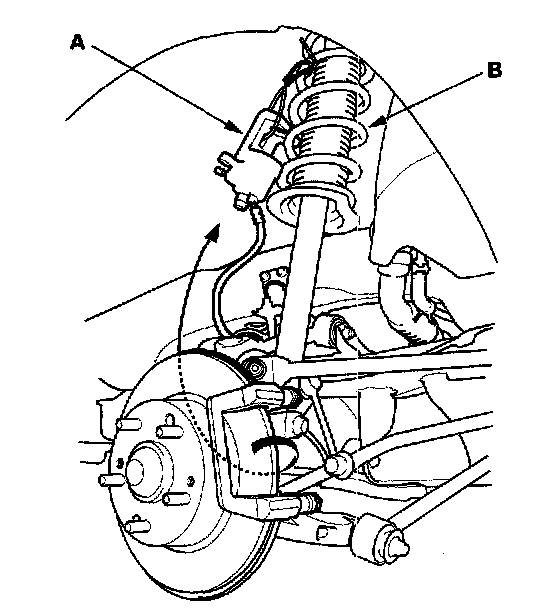 A

B