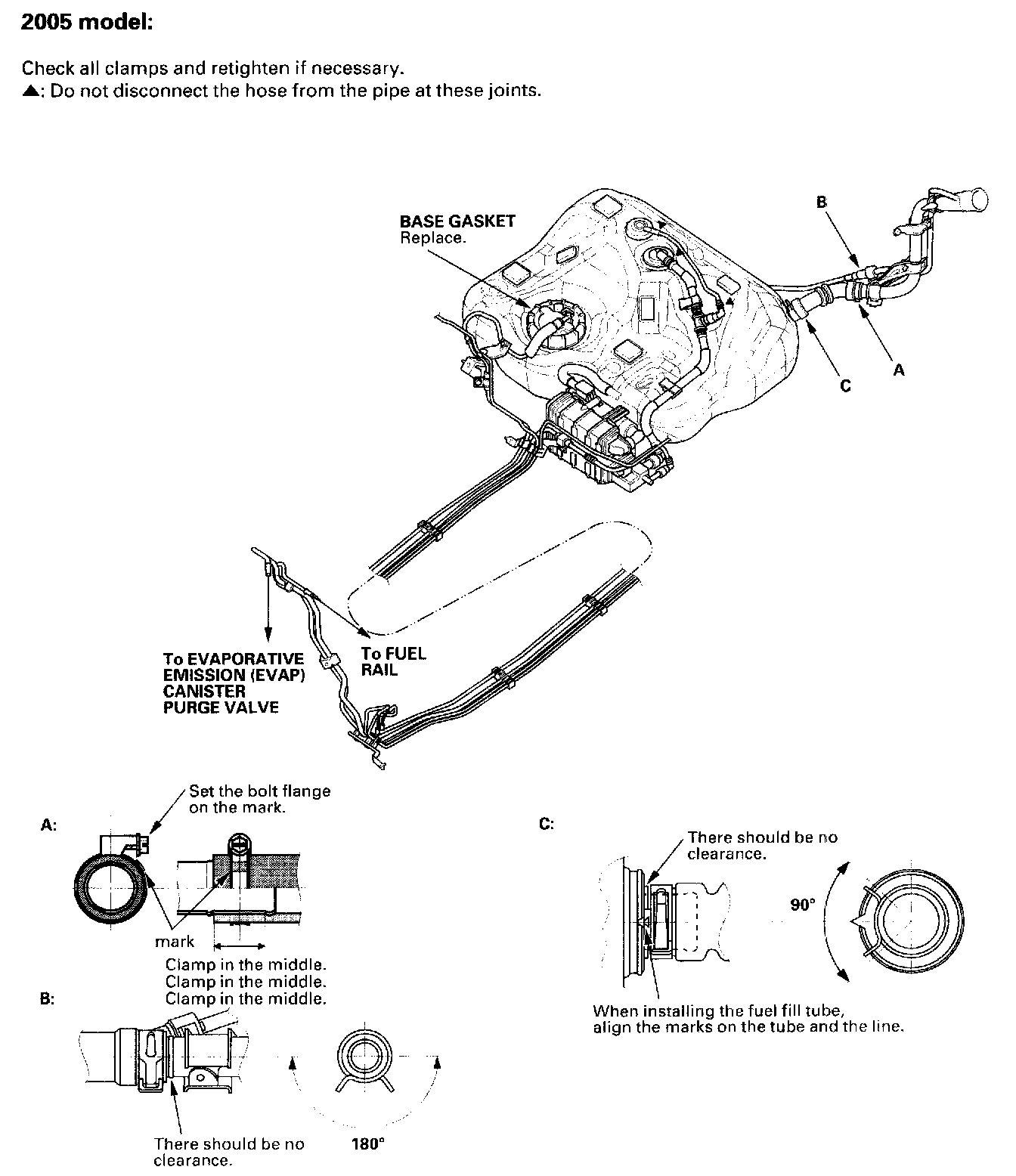 2005 model:

Check all clamps and retighten if necessary.
▲: Do not disconnect the hose from the pipe at these joints.

BASE GASKET
Replace.

B

A

C

To EVAPORATIVE EMISSION (EVAP) CANISTER PURGE VALVE

To FUEL RAIL

A:

Set the bolt flange on the mark.

mark

Clamp in the middle.
Clamp in the middle.
Clamp in the middle.

B:

There should be no clearance.

180°

C:

There should be no clearance.

90°

When installing the fuel fill tube, align the marks on the tube and the line.