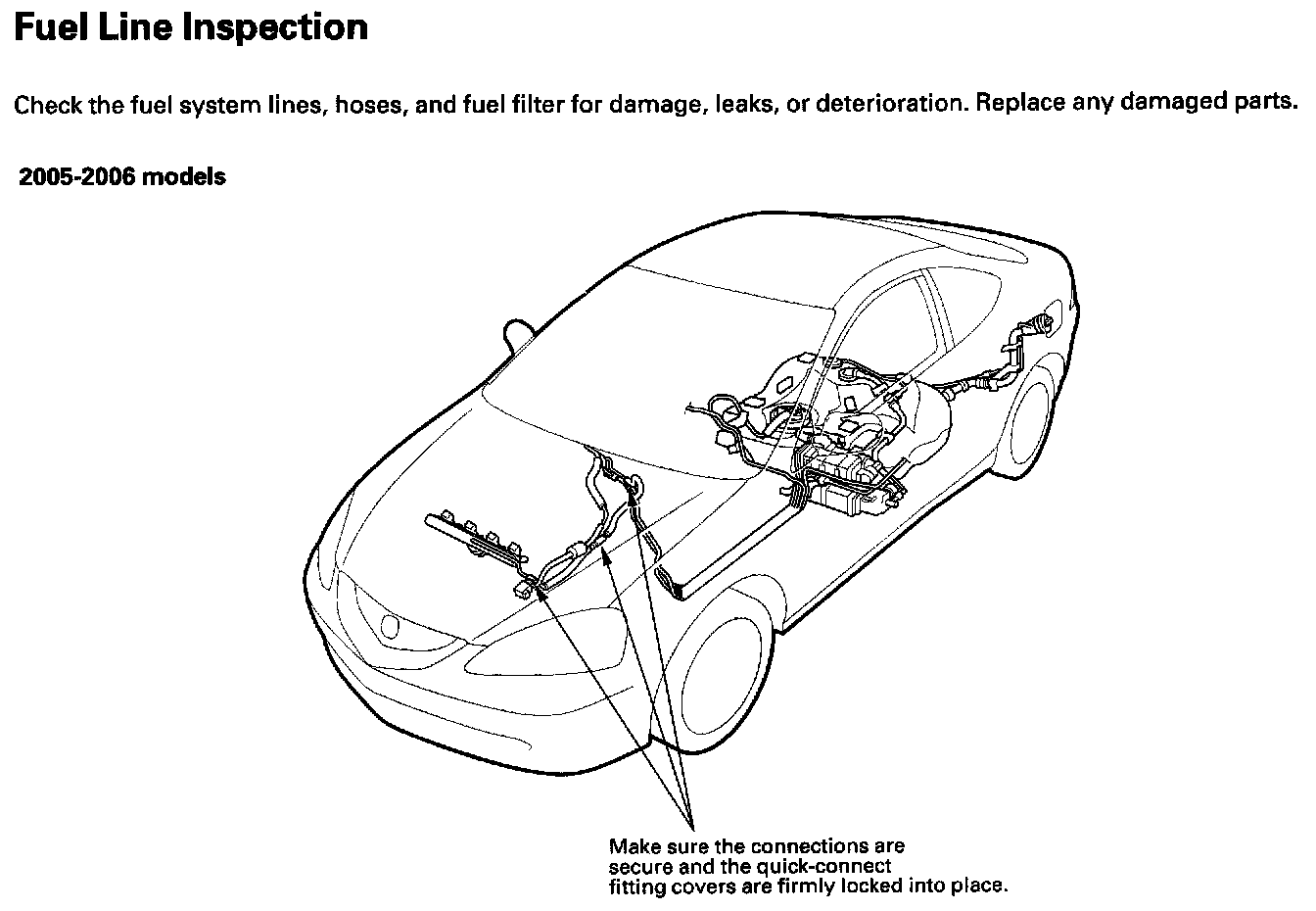 Fuel Line Inspection

Check the fuel system lines, hoses, and fuel filter for damage, leaks, or deterioration. Replace any damaged parts.

2005-2006 models

Make sure the connections are secure and the quick-connect fitting covers are firmly locked into place.