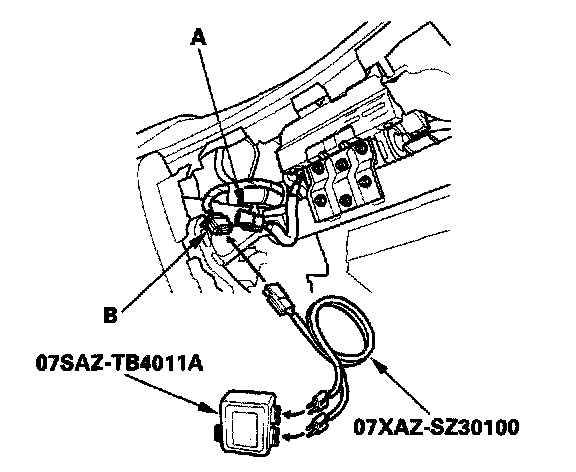 A

B

07SAZ-TB4011A

07XAZ-SZ30100