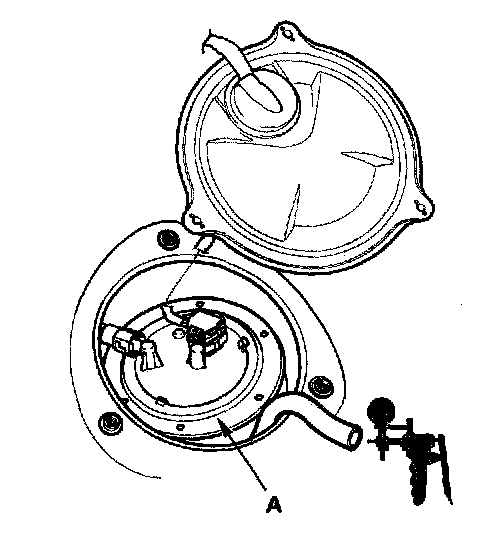 A