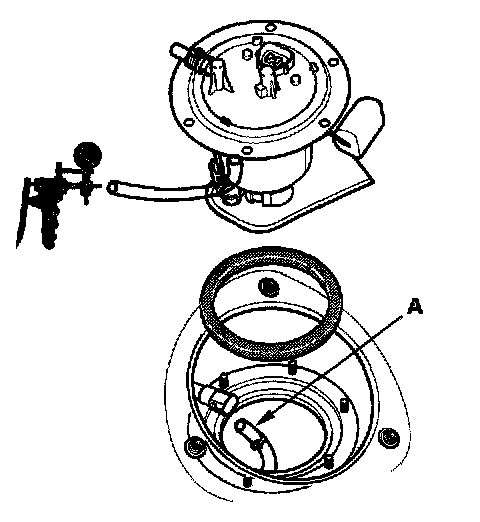 A