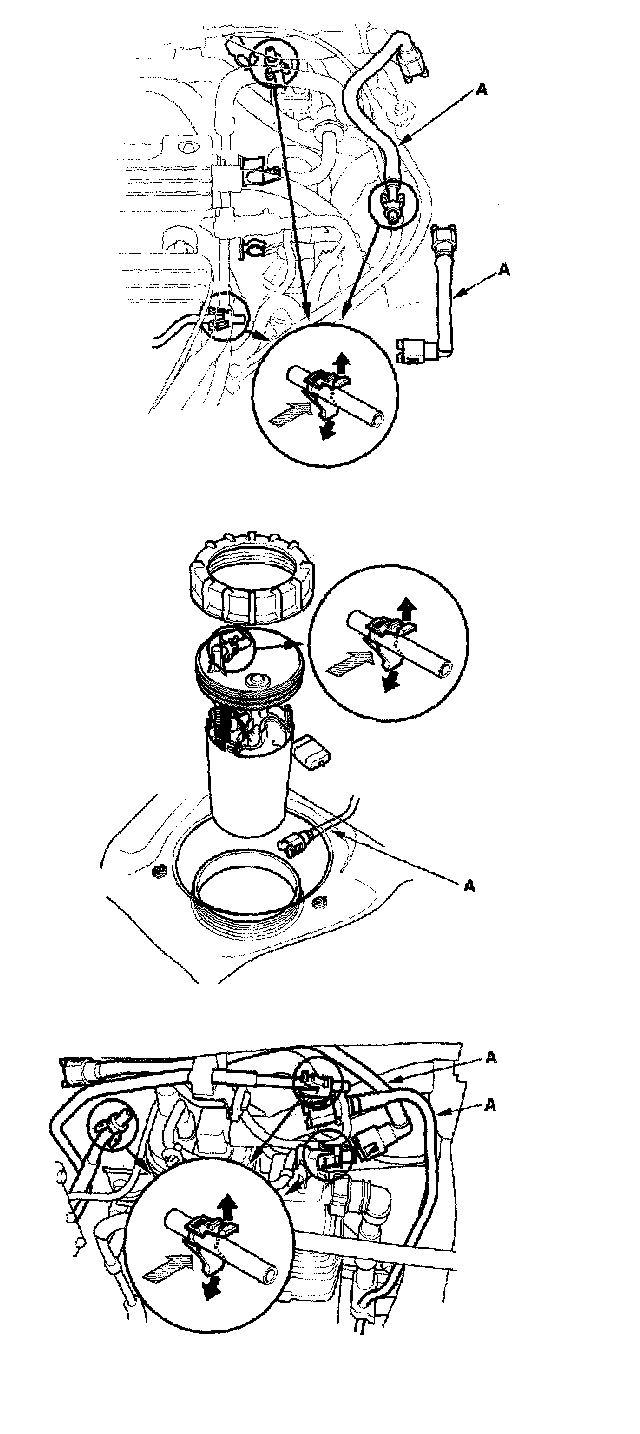 A
A

A

A
A