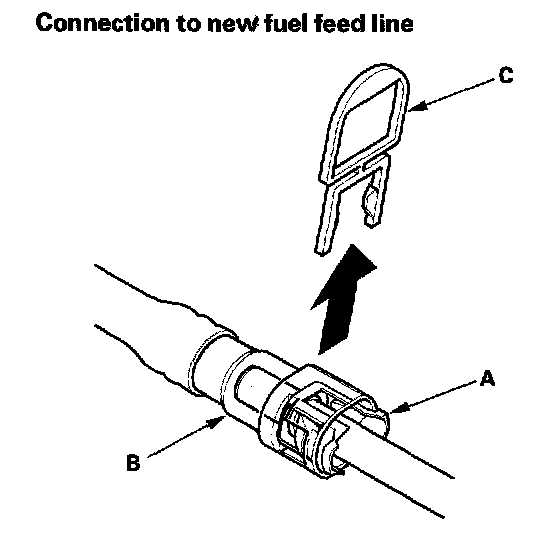 Connection to new fuel feed line

C

A

B