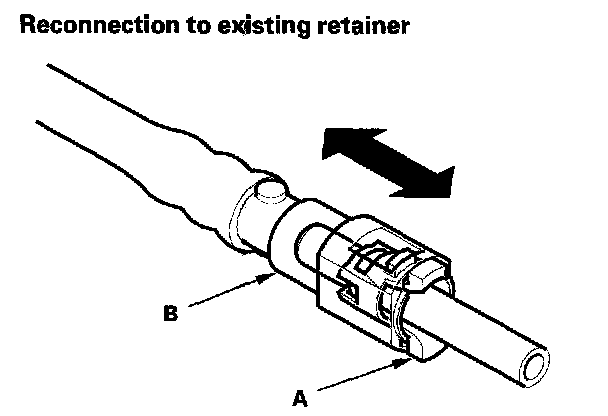 Reconnection to existing retainer

B

A