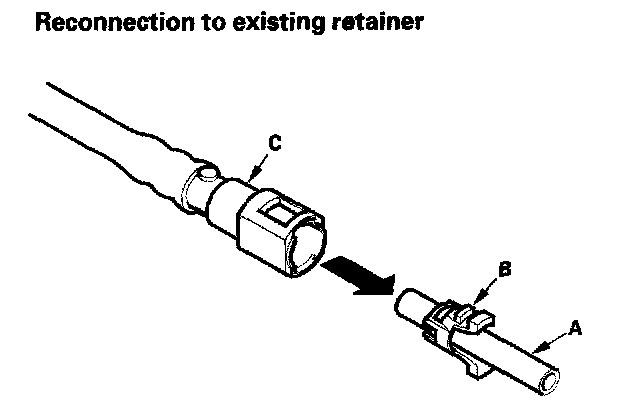 Reconnection to existing retainer

C

B

A